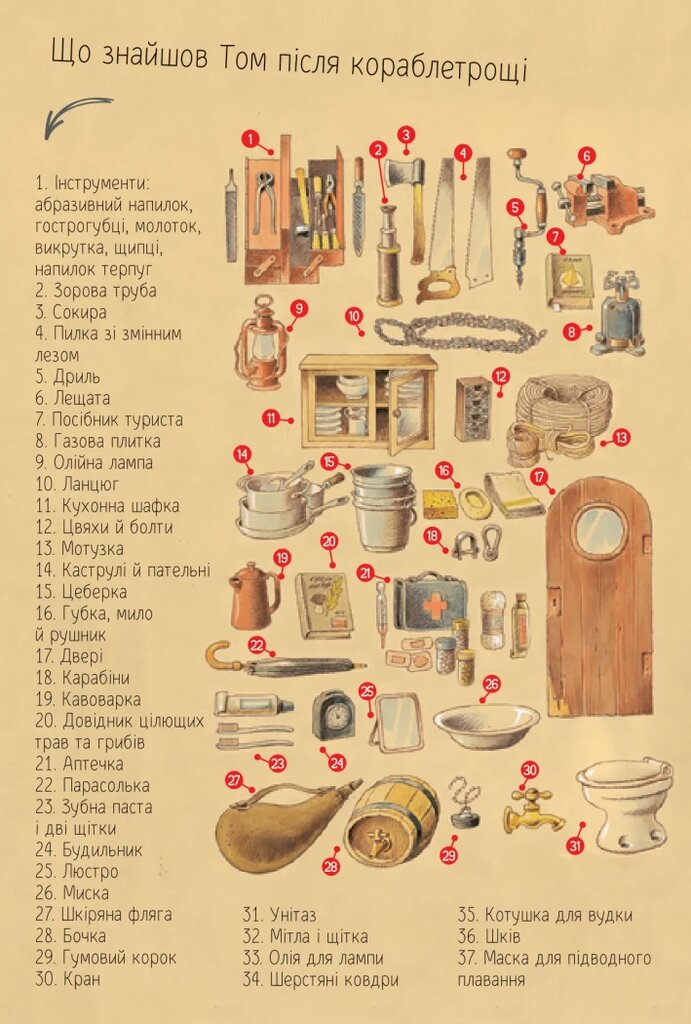 Що знайшов Том після кораблетрощі

1. Інструменти: абразивний напилок, гострогубці, молоток, викрутка, щипці, напилок терпуг
2. Зорова труба
3. Сокира
4. Пилка зі змінним лезом
5. Дриль
6. Лещата
7. Посібник туриста
8. Газова плитка
9. Олійна лампа
10. Ланцюг
11. Кухонна шафка
12. Цвяхи й болти
13. Мотузка
14. Каструлі й пательні
15. Цеберка
16. Губка, мило й рушник
17. Двері
18. Карабіни
19. Кавоварка
20. Довідник цілющих трав та грибів
21. Аптечка
22. Парасолька
23. Зубна паста і дві щітки
24. Будильник
25. Люстро
26. Миска
27. Шкіряна фляга
28. Бочка
29. Гумовий корок
30. Кран

31. Унітаз
32. Мітла і щітка
33. Олія для лампи
34. Шерстяні ковдри

35. Котушка для вудки
36. Шків
37. Маска для підводного плавання

1
2
3
4
5
6
7
8
9
10
11
12
13
14
15
16
17
18
19
20
21
22
23
24
25
26
27
28
29
30
31