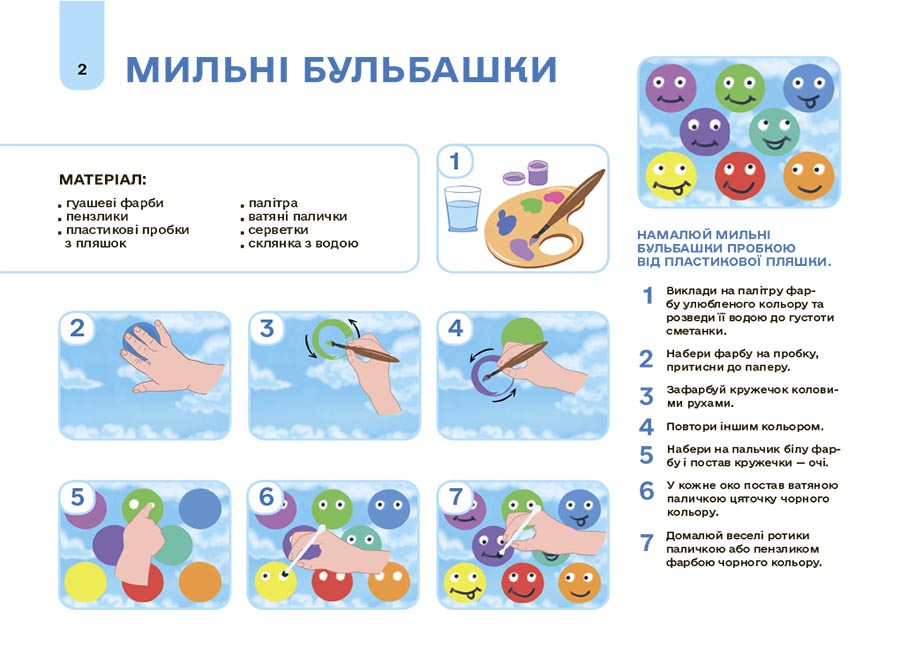 2

МИЛЬНІ БУЛЬБАШКИ

МАТЕРІАЛ:
. гуашеві фарби
. пензлики
. пластикові пробки з пляшок
. палітра
. ватяні палички
. серветки
. склянка з водою

1

2

3

4

5

6

7

НАМАЛЮЙ МИЛЬНІ БУЛЬБАШКИ ПРОБКОЮ ВІД ПЛАСТИКОВОЇ ПЛЯШКИ.

1 Виклади на палітру фарбу улюбленого кольору та розведи її водою до густоти сметанки.

2 Набери фарбу на пробку, притисни до паперу.

3 Зафарбуй кружечок коловими рухами.

4 Повтори іншим кольором.

5 Набери на пальчик білу фарбу і постав кружечки — очі.

6 У кожне око постав ватяною паличкою цяточку чорного кольору.

7 Домалюй веселі ротики паличкою або пензликом фарбою чорного кольору.