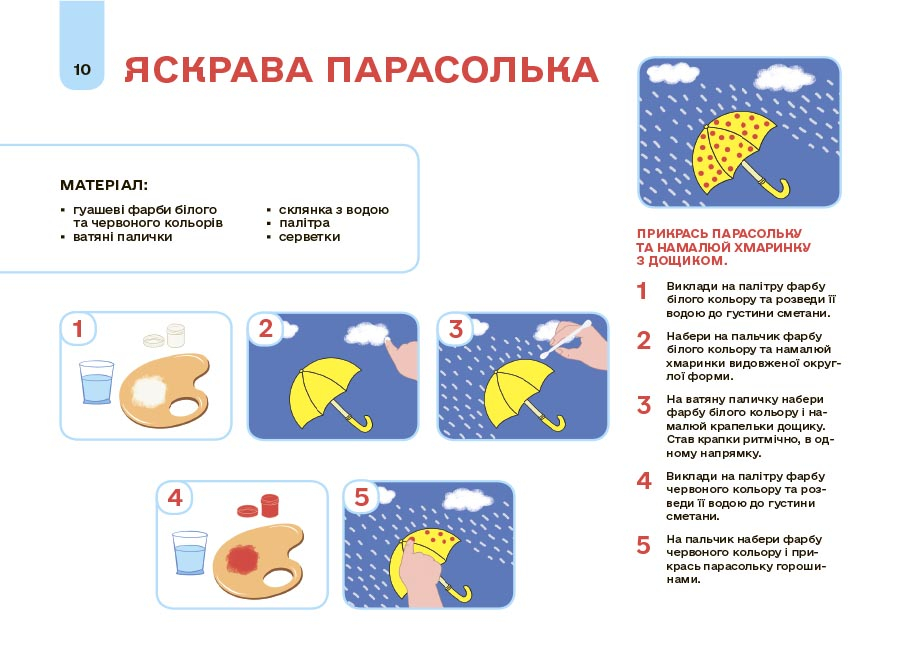 10

ЯСКРАВА ПАРАСОЛЬКА

МАТЕРІАЛ:
▪ гуашеві фарби білого та червоного кольорів
▪ ватяні палички
▪ склянка з водою
▪ палітра
▪ серветки

1

2

3

4

5

ПРИКРАСЬ ПАРАСОЛЬКУ ТА НАМАЛЮЙ ХМАРИНКУ З ДОЩИКОМ.

1 Виклади на палітру фарбу білого кольору та розведи її водою до густини сметани.

2 Набери на пальчик фарбу білого кольору та намалюй хмаринки видовженої округлої форми.

3 На ватяну паличку набери фарбу білого кольору і намалюй крапельки дощику. Став крапки ритмічно, в одному напрямку.

4 Виклади на палітру фарбу червоного кольору та розведи її водою до густини сметани.

5 На пальчик набери фарбу червоного кольору і прикрась парасольку горошинами.