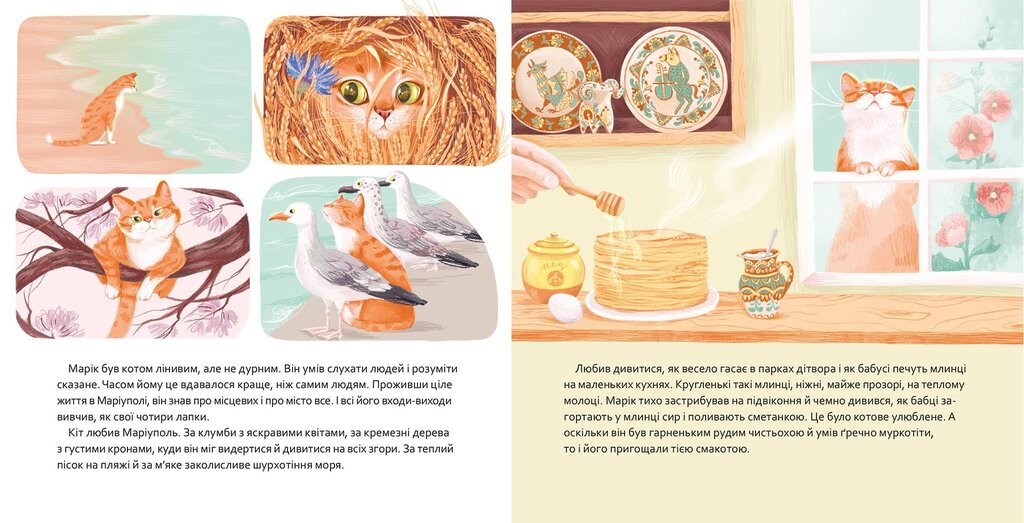 Марік був котом лінивим, але не дурним. Він умів слухати людей і розуміти сказане. Часом йому це вдавалося краще, ніж самим людям. Проживши ціле життя в Маріуполі, він знав про місцевих і про місто все. І всі його входи-виходи вивчив, як свої чотири лапки.

Кіт любив Маріуполь. За клумби з яскравими квітами, за кремезні дерева з густими кронами, куди він міг видертися й дивитися на всіх згори. За теплий пісок на пляжі й за м'яке заколисливе шурхотіння моря.

Любив дивитися, як весело гасає в парках дітвора і як бабусі печуть млинці на маленьких кухнях. Кругленькі такі млинці, ніжні, майже прозорі, на теплому молоці. Марік тихо застрибував на підвіконня й чемно дивився, як бабці загортають у млинці сир і поливають сметанкою. Це було котове улюблене. А оскільки він був гарненьким рудим чистьохою й умів ґречно муркотіти, то і його пригощали тією смакотою.