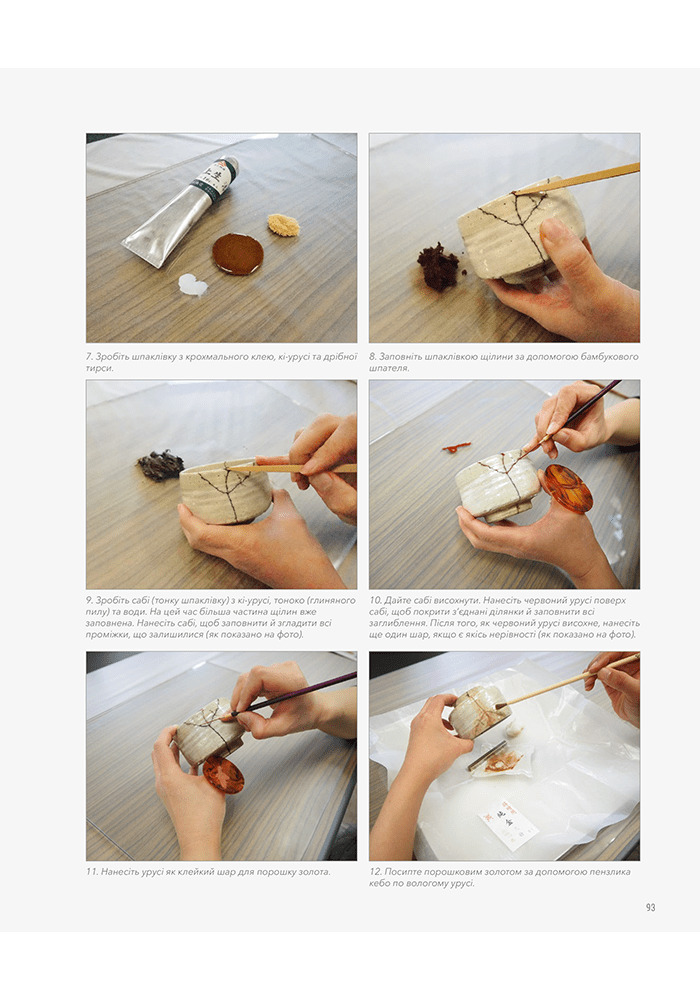 7. Зробіть шпаклівку з крохмального клею, кі-урусі та дрібної тирси.

8. Заповніть шпаклівкою щілини за допомогою бамбукового шпателя.

9. Зробіть сабі (тонку шпаклівку) з кі-урусі, тоноко (глиняного пилу) та води. На цей час більша частина щілин вже заповнена. Нанесіть сабі, щоб заповнити й згладити всі проміжки, що залишилися (як показано на фото).

10. Дайте сабі висохнути. Нанесіть червоний урусі поверх сабі, щоб покрити з'єднані ділянки й заповнити всі заглиблення. Після того, як червоний урусі висохне, нанесіть ще один шар, якщо є якісь нерівності (як показано на фото).

11. Нанесіть урусі як клейкий шар для порошку золота.

12. Посипте порошковим золотом за допомогою пензлика кебо по вологому урусі.

93