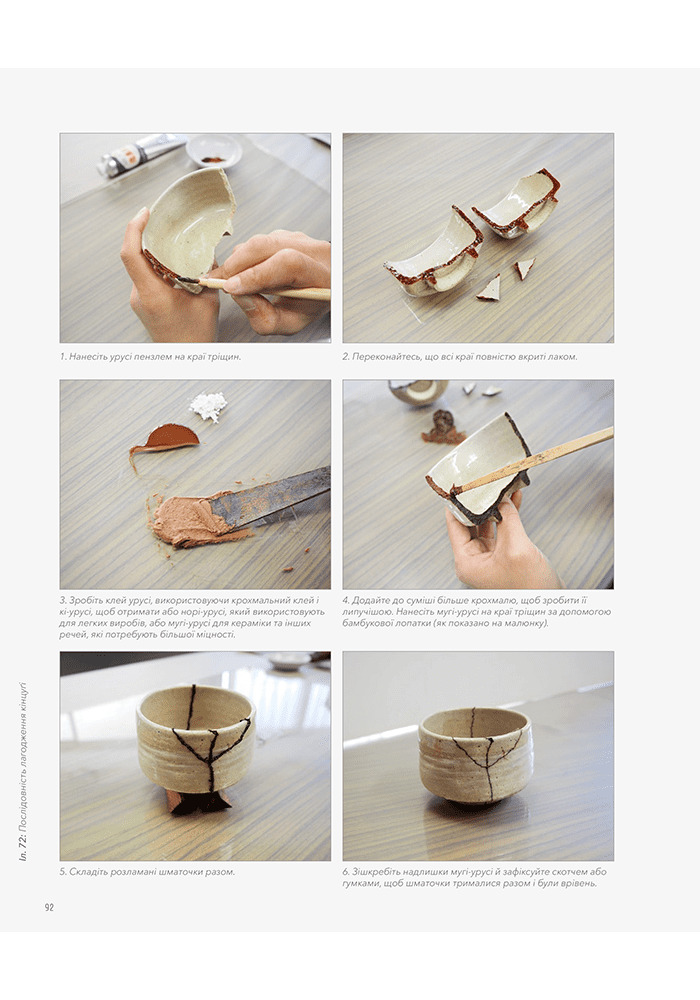 1. Нанесіть урусі пензлем на краї тріщин.

2. Переконайтесь, що всі краї повністю вкриті лаком.

3. Зробіть клей урусі, використовуючи крохмальний клей і кі-урусі, щоб отримати або норі-урусі, який використовують для легких виробів, або мугі-урусі для кераміки та інших речей, які потребують більшої міцності.

4. Додайте до суміші більше крохмалю, щоб зробити її липучішою. Нанесіть мугі-урусі на краї тріщин за допомогою бамбукової лопатки (як показано на малюнку).

5. Складіть розламані шматочки разом.

6. Зішкребіть надлишки мугі-урусі й зафіксуйте скотчем або гумками, щоб шматочки трималися разом і були врівень.

Іл. 72: Послідовність лагодження кінцугі

92