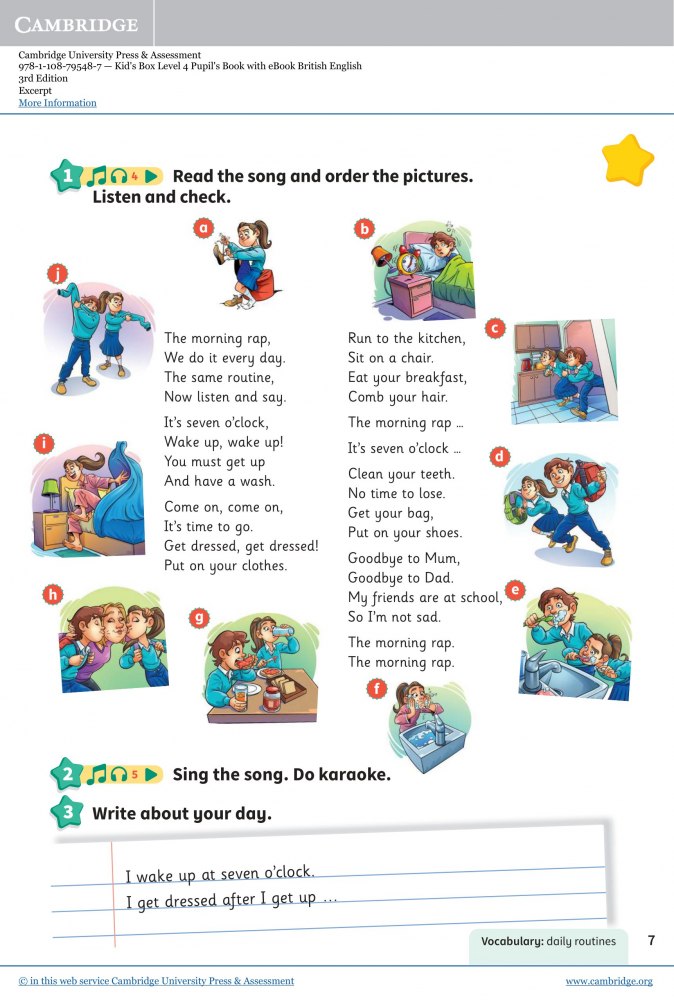 CAMBRIDGE

Cambridge University Press & Assessment
978-1-108-79548-7 — Kid's Box Level 4 Pupil's Book with eBook British English
3rd Edition
Excerpt
More Information

1 4 Read the song and order the pictures. Listen and check.

a b j c i d h g e f

The morning rap,
We do it every day.
The same routine,
Now listen and say.

It's seven o'clock,
Wake up, wake up!
You must get up
And have a wash.

Come on, come on,
It's time to go.
Get dressed, get dressed!
Put on your clothes.

Run to the kitchen,
Sit on a chair.
Eat your breakfast,
Comb your hair.

The morning rap ...

It's seven o'clock ...

Clean your teeth.
No time to lose.
Get your bag,
Put on your shoes.

Goodbye to Mum,
Goodbye to Dad.
My friends are at school,
So I'm not sad.

The morning rap.
The morning rap.

2 5 Sing the song. Do karaoke.

3 Write about your day.

I wake up at seven o'clock.
I get dressed after I get up ...

Vocabulary: daily routines 7

© in this web service Cambridge University Press & Assessment www.cambridge.org